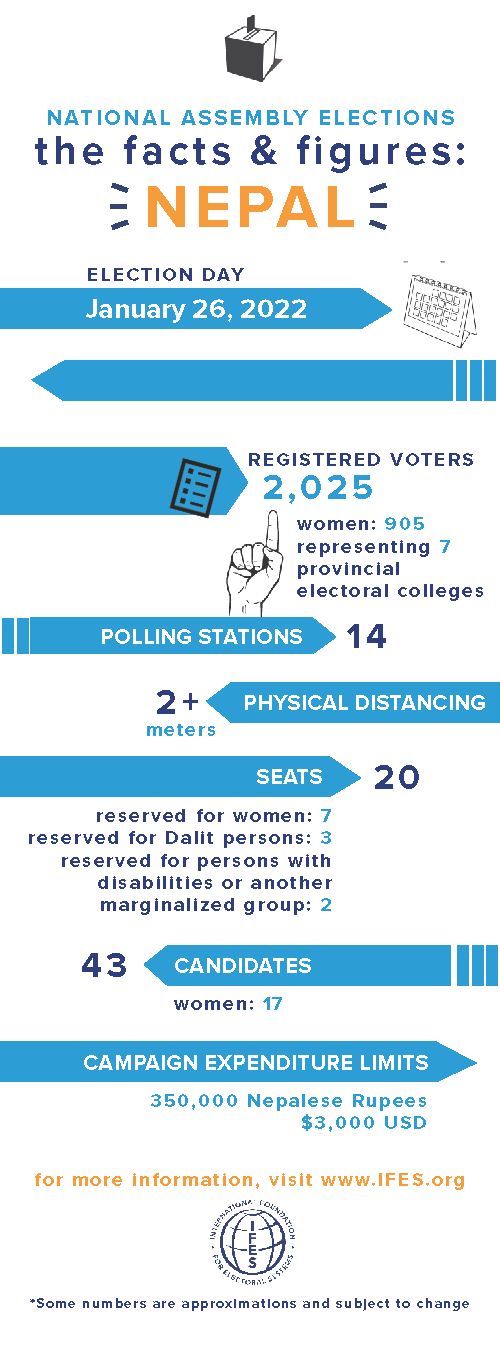 NATIONAL ASSEMBLY ELECTIONS
the facts & figures:
NEPAL

ELECTION DAY
January 26, 2022

REGISTERED VOTERS
2,025
women: 905
representing 7 provincial electoral colleges

POLLING STATIONS 14

2+ meters PHYSICAL DISTANCING

SEATS 20
reserved for women: 7
reserved for Dalit persons: 3
reserved for persons with disabilities or another marginalized group: 2

43 CANDIDATES
women: 17

CAMPAIGN EXPENDITURE LIMITS
350,000 Nepalese Rupees
$3,000 USD

for more information, visit www.IFES.org

INTERNATIONAL FOUNDATION FOR ELECTORAL SYSTEMS
IFES

*Some numbers are approximations and subject to change